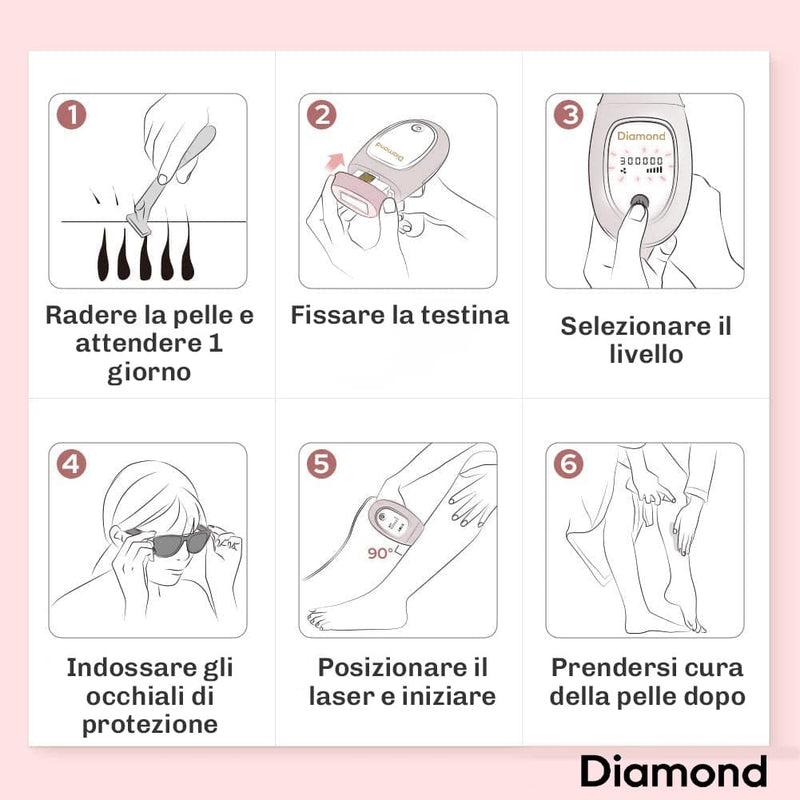 1

Radere la pelle e attendere 1 giorno

2

Diamond

Fissare la testina

3

Diamond

300000

Selezionare il livello

4

Indossare gli occhiali di protezione

5

90°

Posizionare il laser e iniziare

6

Prendersi cura della pelle dopo

Diamond